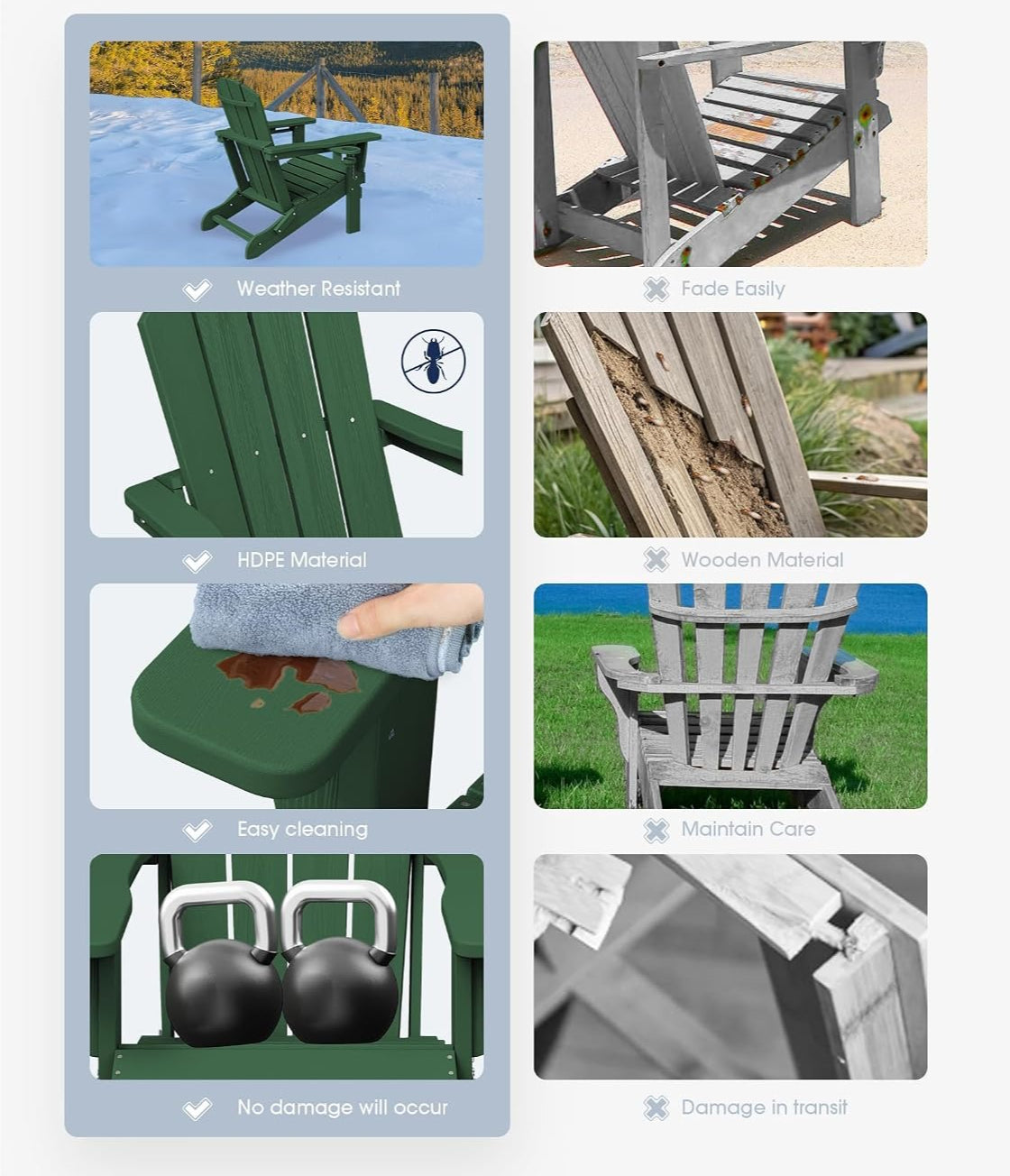 Weather Resistant

HDPE Material

Easy cleaning

No damage will occur

Fade Easily

Wooden Material

Maintain Care

Damage in transit